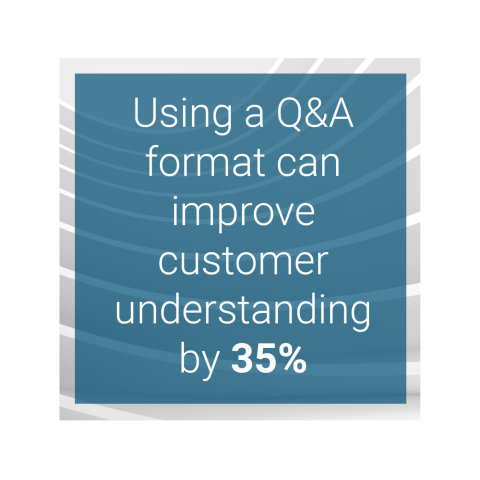 Using a Q&A format can improve customer understanding by 35%